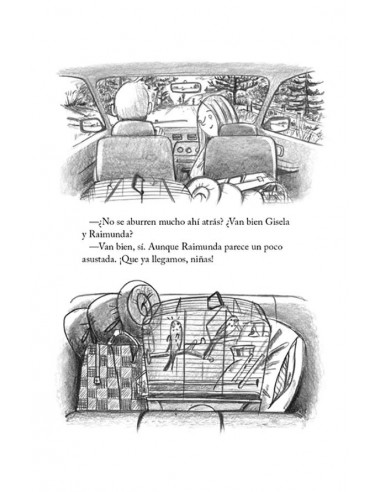 —¿No se aburren mucho ahí atrás? ¿Van bien Gisela y Raimunda?

—Van bien, sí. Aunque Raimunda parece un poco asustada. ¡Que ya llegamos, niñas!