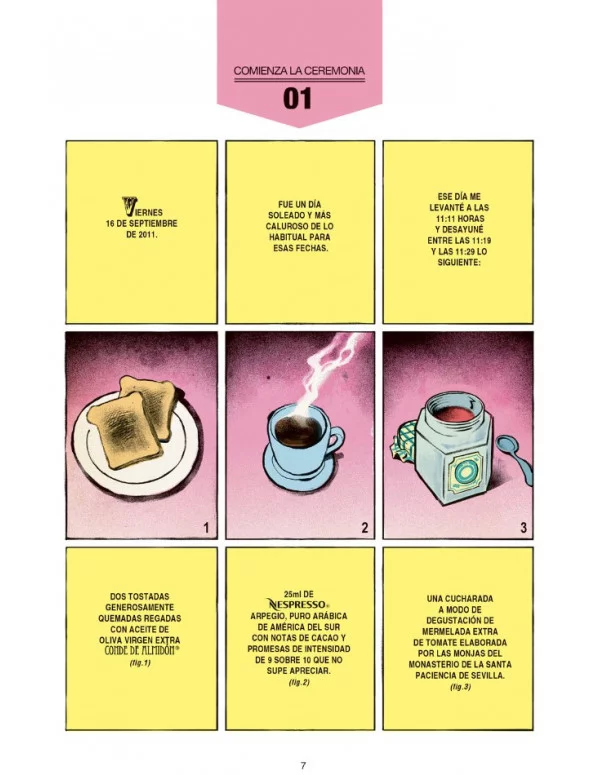 COMIENZA LA CEREMONIA
01

VIERNES 16 DE SEPTIEMBRE DE 2011.

FUE UN DÍA SOLEADO Y MÁS CALUROSO DE LO HABITUAL PARA ESAS FECHAS.

ESE DÍA ME LEVANTÉ A LAS 11:11 HORAS Y DESAYUNÉ ENTRE LAS 11:19 Y LAS 11:29 LO SIGUIENTE:

1

2

3

DOS TOSTADAS GENEROSAMENTE QUEMADAS REGADAS CON ACEITE DE OLIVA VIRGEN EXTRA CONDE DE ALMIDÓN®
(fig.1)

25ml DE NESPRESSO® ARPEGIO, PURO ARÁBICA DE AMÉRICA DEL SUR CON NOTAS DE CACAO Y PROMESAS DE INTENSIDAD DE 9 SOBRE 10 QUE NO SUPE APRECIAR.
(fig.2)

UNA CUCHARADA A MODO DE DEGUSTACIÓN DE MERMELADA EXTRA DE TOMATE ELABORADA POR LAS MONJAS DEL MONASTERIO DE LA SANTA PACIENCIA DE SEVILLA.
(fig.3)

7