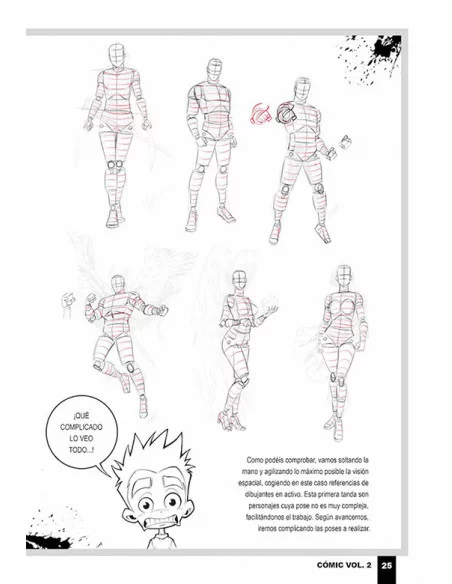 ¡QUÉ COMPLICADO LO VEO TODO...!

Como podéis comprobar, vamos soltando la mano y agilizando lo máximo posible la visión espacial, cogiendo en este caso referencias de dibujantes en activo. Esta primera tanda son personajes cuya pose no es muy compleja, facilitándonos el trabajo. Según avancemos, iremos complicando las poses a realizar.

CÓMIC VOL. 2 25